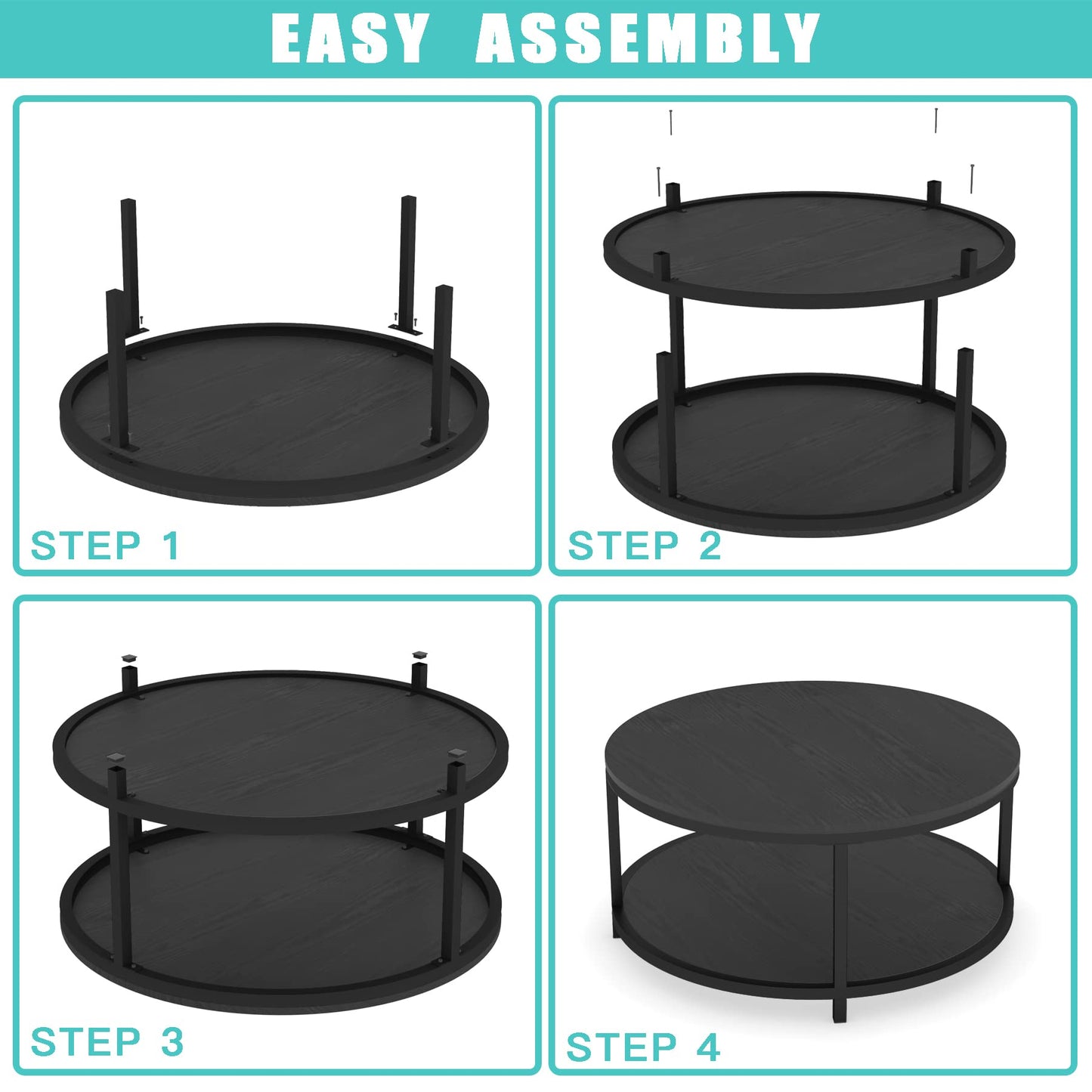 EASY ASSEMBLY

STEP 1

STEP 2

STEP 3

STEP 4