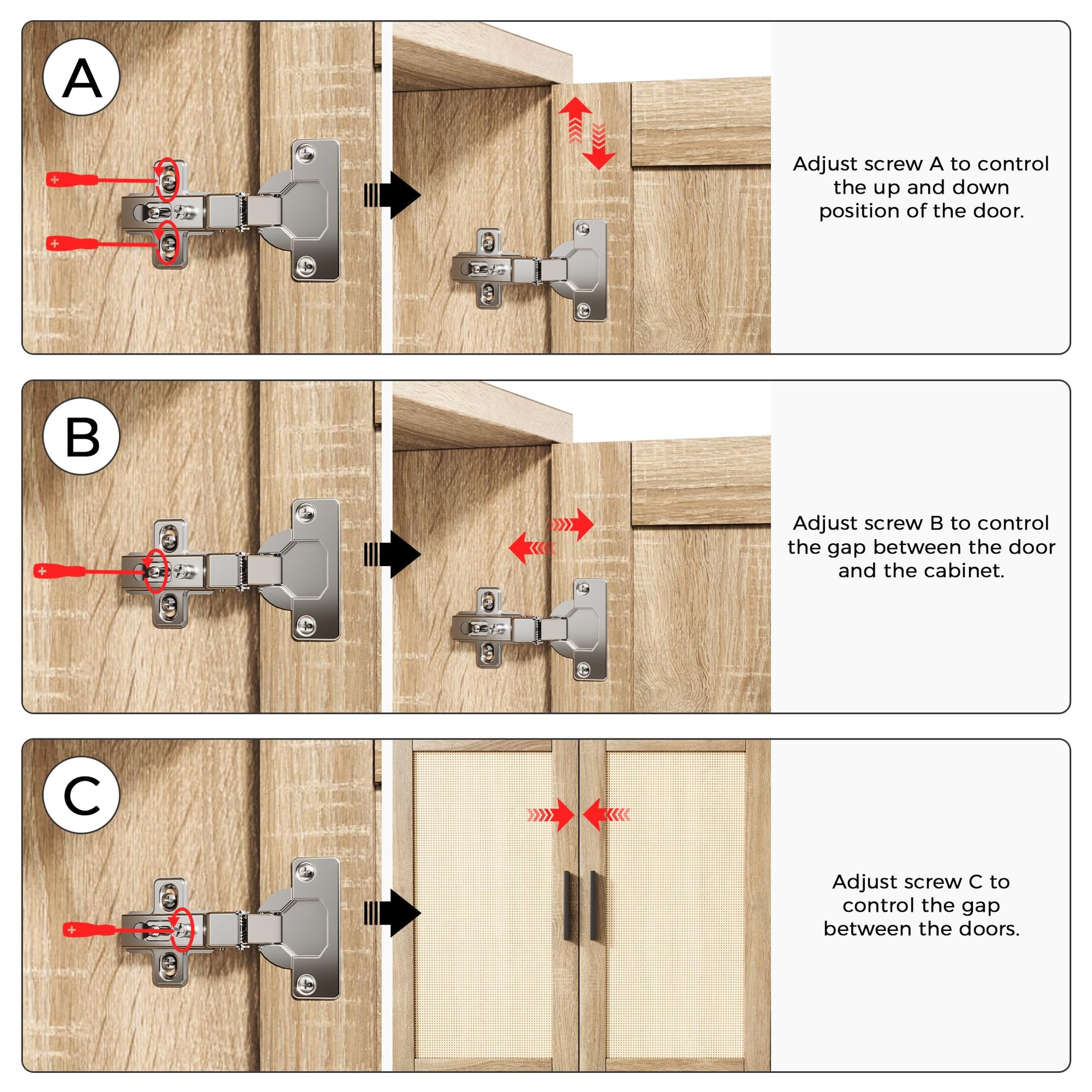 A

Adjust screw A to control the up and down position of the door.

B

Adjust screw B to control the gap between the door and the cabinet.

C

Adjust screw C to control the gap between the doors.